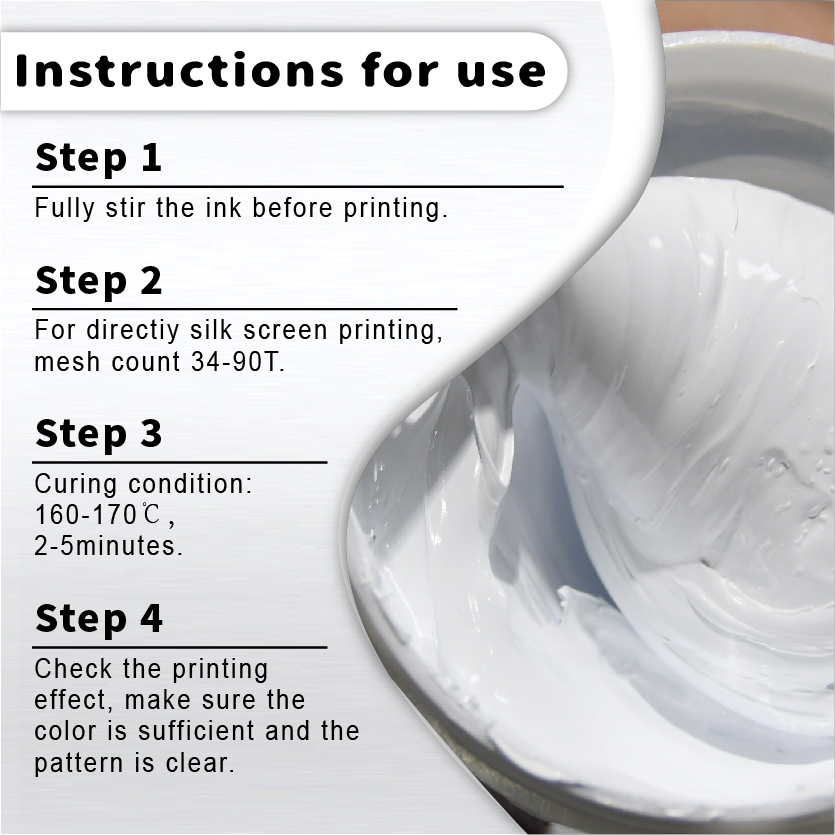 Instructions for use

Step 1

Fully stir the ink before printing.

Step 2

For directiy silk screen printing, mesh count 34-90T.

Step 3

Curing condition: 160-170℃, 2-5minutes.

Step 4

Check the printing effect, make sure the color is sufficient and the pattern is clear.